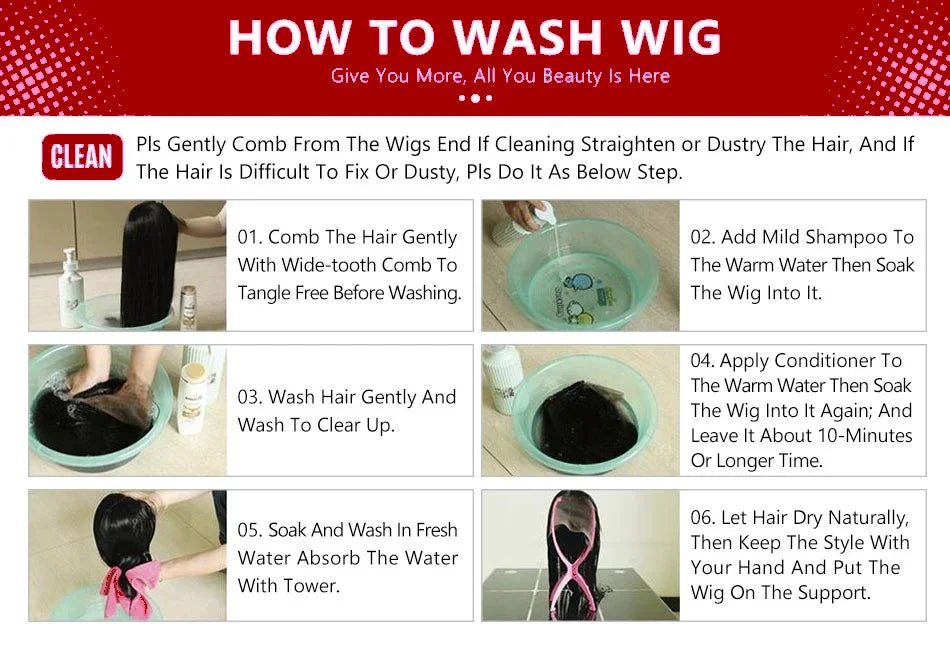 HOW TO WASH WIG

Give You More, All You Beauty Is Here

CLEAN

Pls Gently Comb From The Wigs End If Cleaning Straighten or Dustry The Hair, And If The Hair Is Difficult To Fix Or Dusty, Pls Do It As Below Step.

01. Comb The Hair Gently With Wide-tooth Comb To Tangle Free Before Washing.

02. Add Mild Shampoo To The Warm Water Then Soak The Wig Into It.

03. Wash Hair Gently And Wash To Clear Up.

04. Apply Conditioner To The Warm Water Then Soak The Wig Into It Again; And Leave It About 10-Minutes Or Longer Time.

05. Soak And Wash In Fresh Water Absorb The Water With Tower.

06. Let Hair Dry Naturally, Then Keep The Style With Your Hand And Put The Wig On The Support.