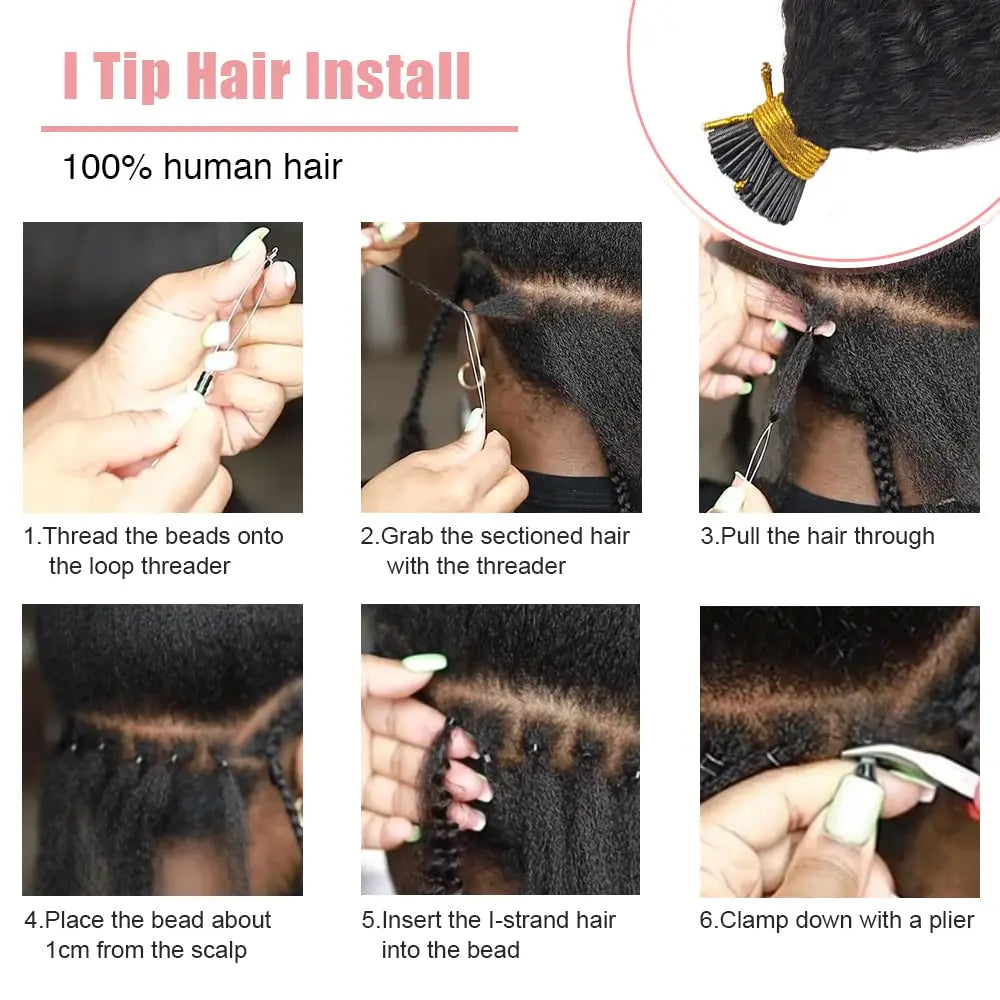 I Tip Hair Install

100% human hair

1.Thread the beads onto the loop threader

2.Grab the sectioned hair with the threader

3.Pull the hair through

4.Place the bead about 1cm from the scalp

5.Insert the I-strand hair into the bead

6.Clamp down with a plier