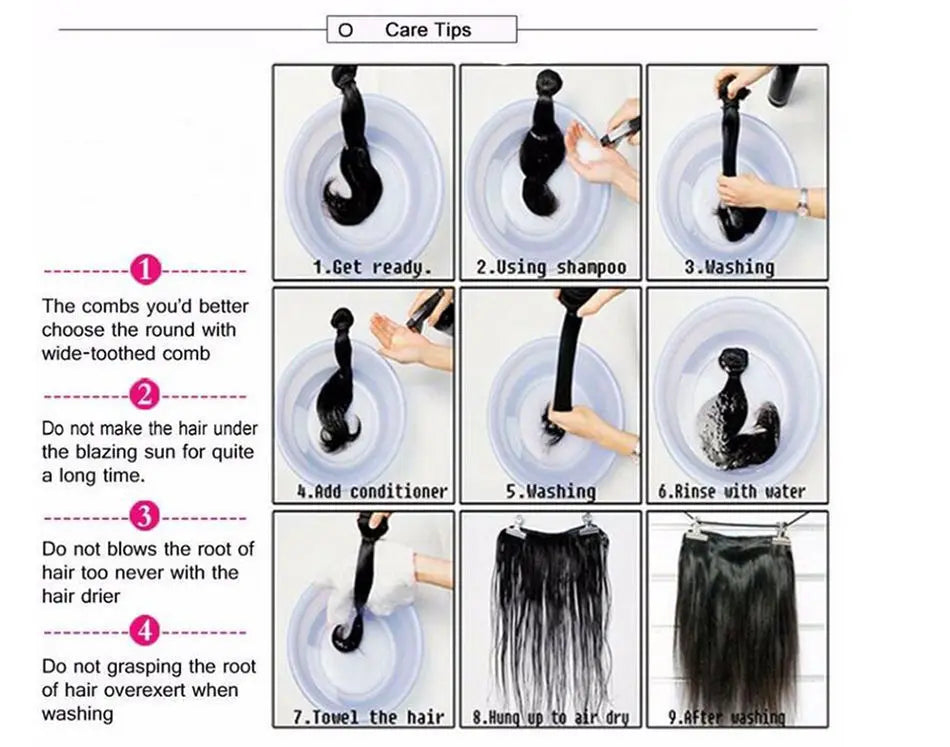 O Care Tips

1

The combs you'd better choose the round with wide-toothed comb

2

Do not make the hair under the blazing sun for quite a long time.

3

Do not blows the root of hair too never with the hair drier

4

Do not grasping the root of hair overexert when washing

1.Get ready.

2.Using shampoo

3.Washing

4.Add conditioner

5.Washing

6.Rinse with water

7.Towel the hair

8.Hung up to air dry

9.After washing