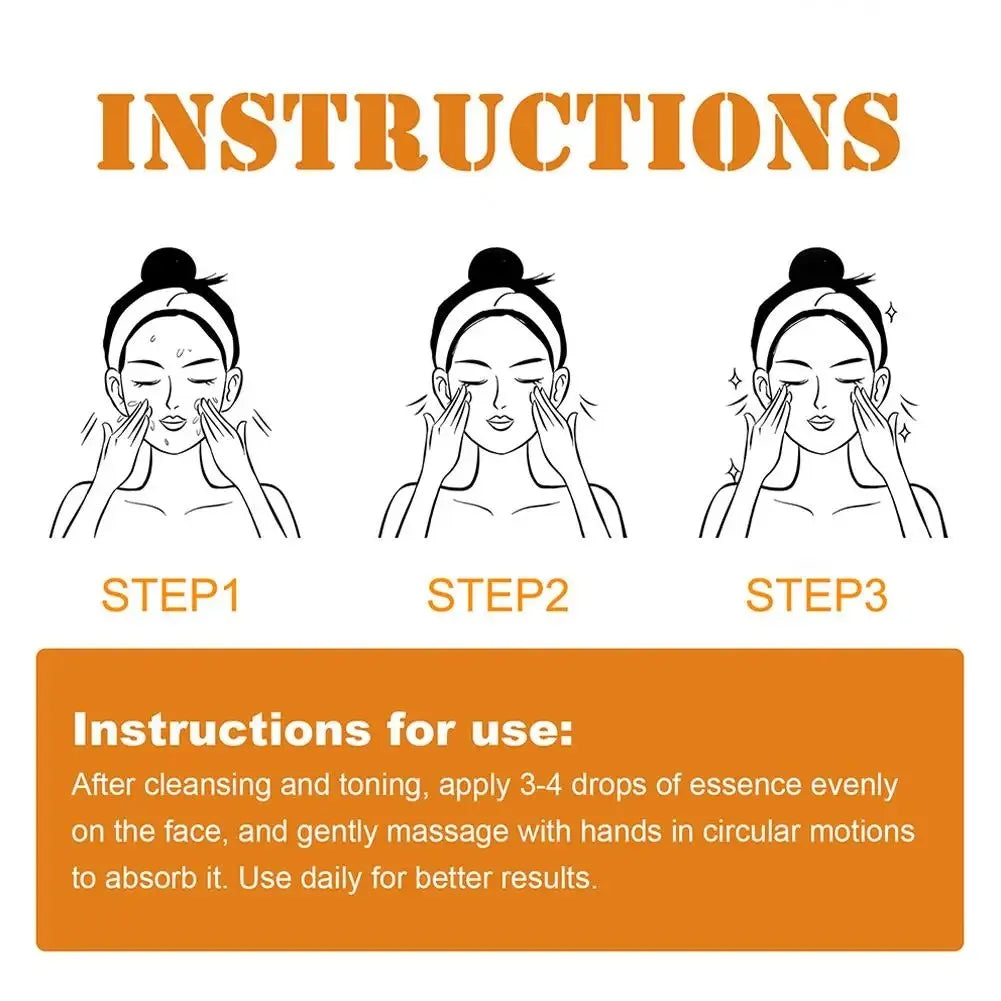 INSTRUCTIONS

STEP1

STEP2

STEP3

Instructions for use:
After cleansing and toning, apply 3-4 drops of essence evenly on the face, and gently massage with hands in circular motions to absorb it. Use daily for better results.