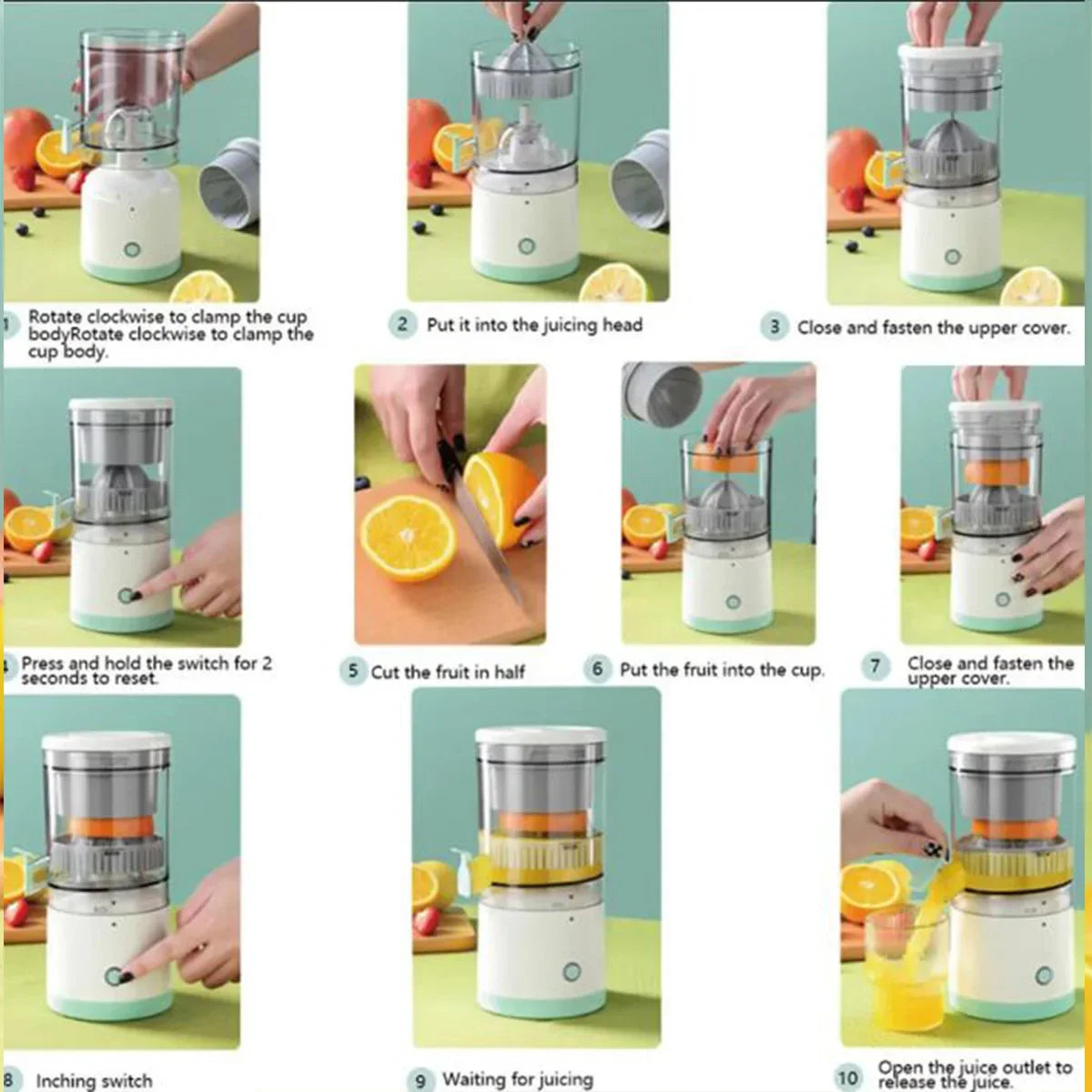 1 Rotate clockwise to clamp the cup bodyRotate clockwise to clamp the cup body.

2 Put it into the juicing head

3 Close and fasten the upper cover.

4 Press and hold the switch for 2 seconds to reset.

5 Cut the fruit in half

6 Put the fruit into the cup.

7 Close and fasten the upper cover.

8 Inching switch

9 Waiting for juicing

10 Open the juice outlet to release the juice.