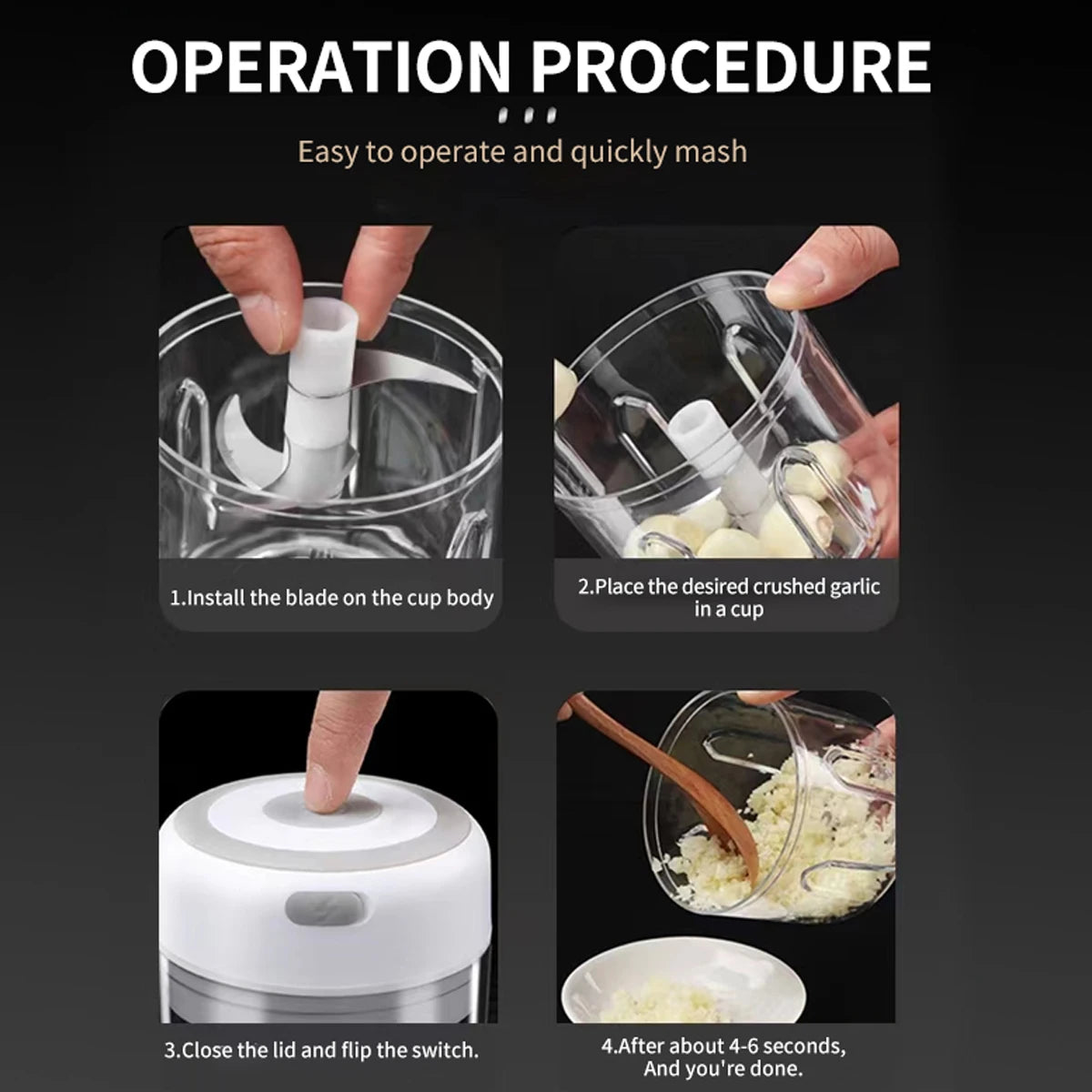 OPERATION PROCEDURE

Easy to operate and quickly mash

1.Install the blade on the cup body

2.Place the desired crushed garlic in a cup

3.Close the lid and flip the switch.

4.After about 4-6 seconds, And you're done.