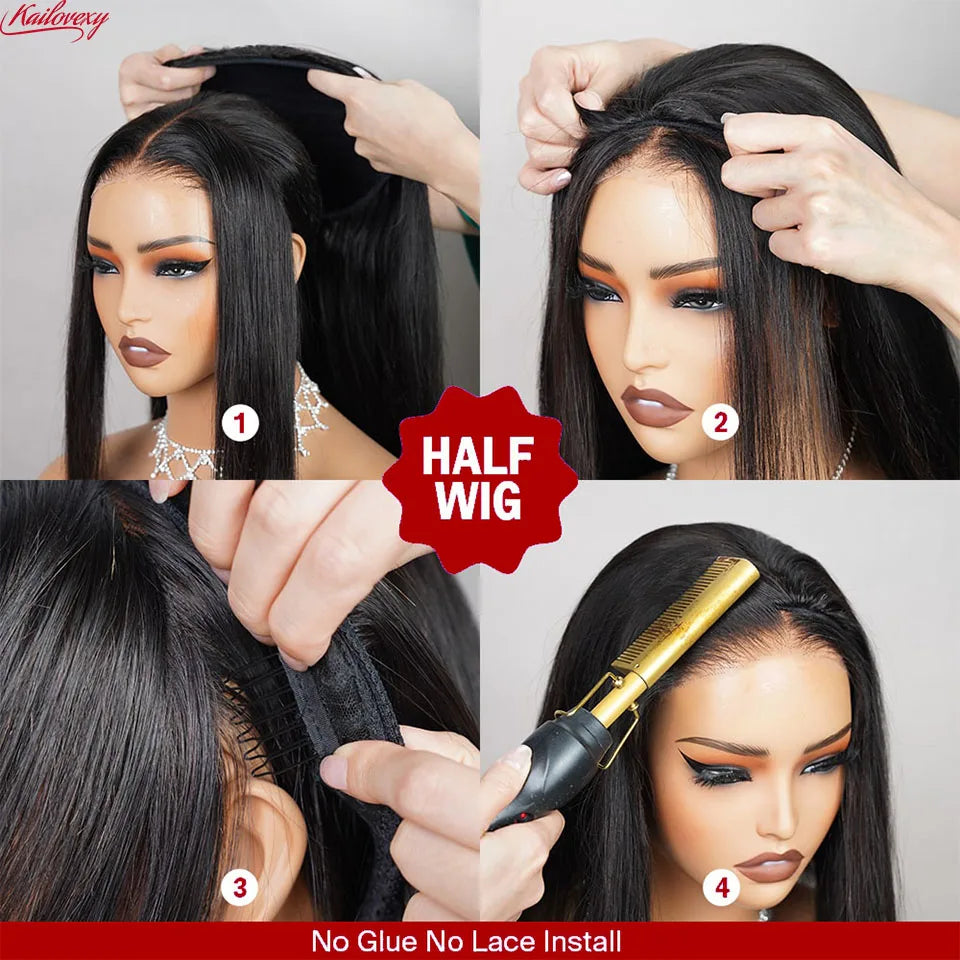 Kailovexy

1

2

HALF WIG

3

4

No Glue No Lace Install