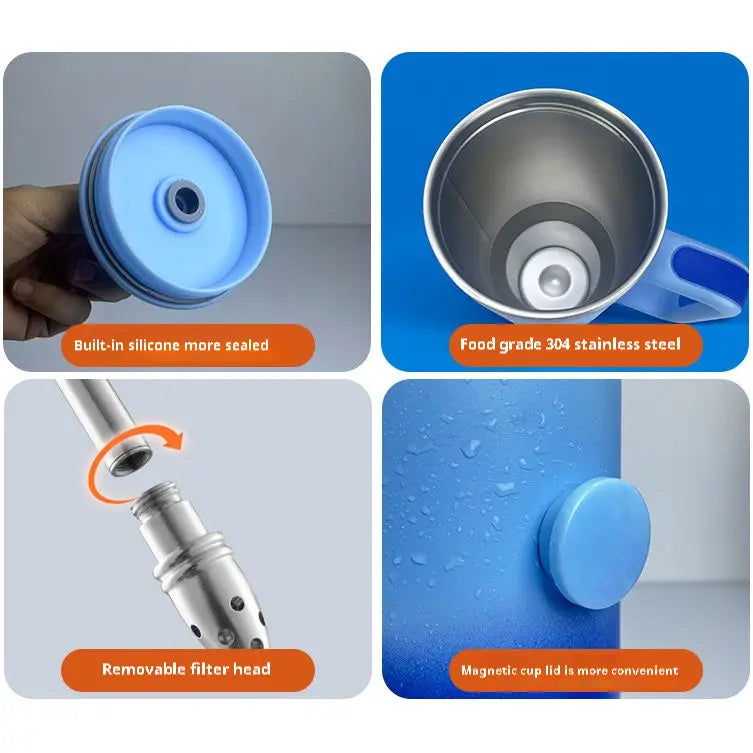 Built-in silicone more sealed

Food grade 304 stainless steel

Removable filter head

Magnetic cup lid is more convenient