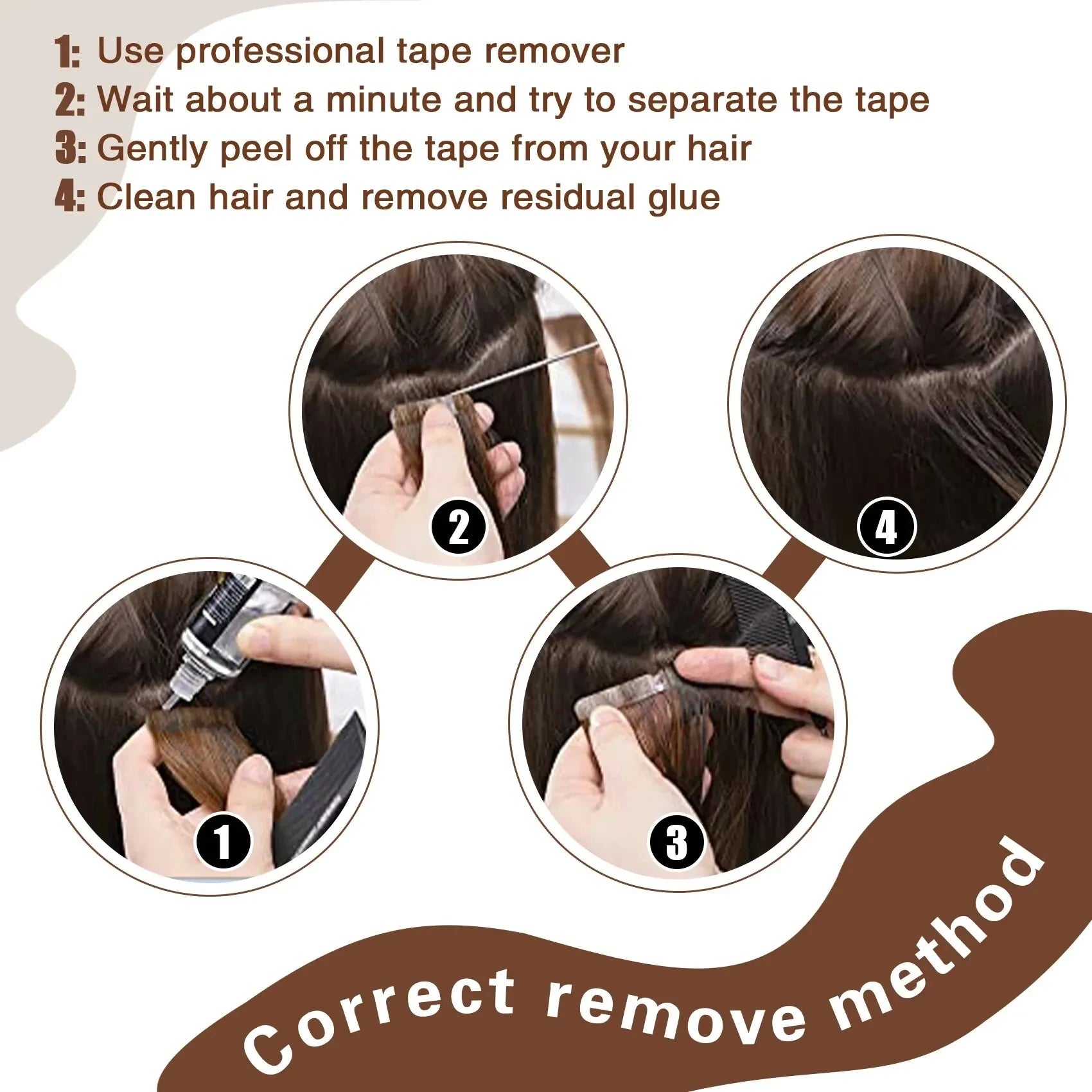 1: Use professional tape remover
2: Wait about a minute and try to separate the tape
3: Gently peel off the tape from your hair
4: Clean hair and remove residual glue

2

4

1

3

Correct remove method