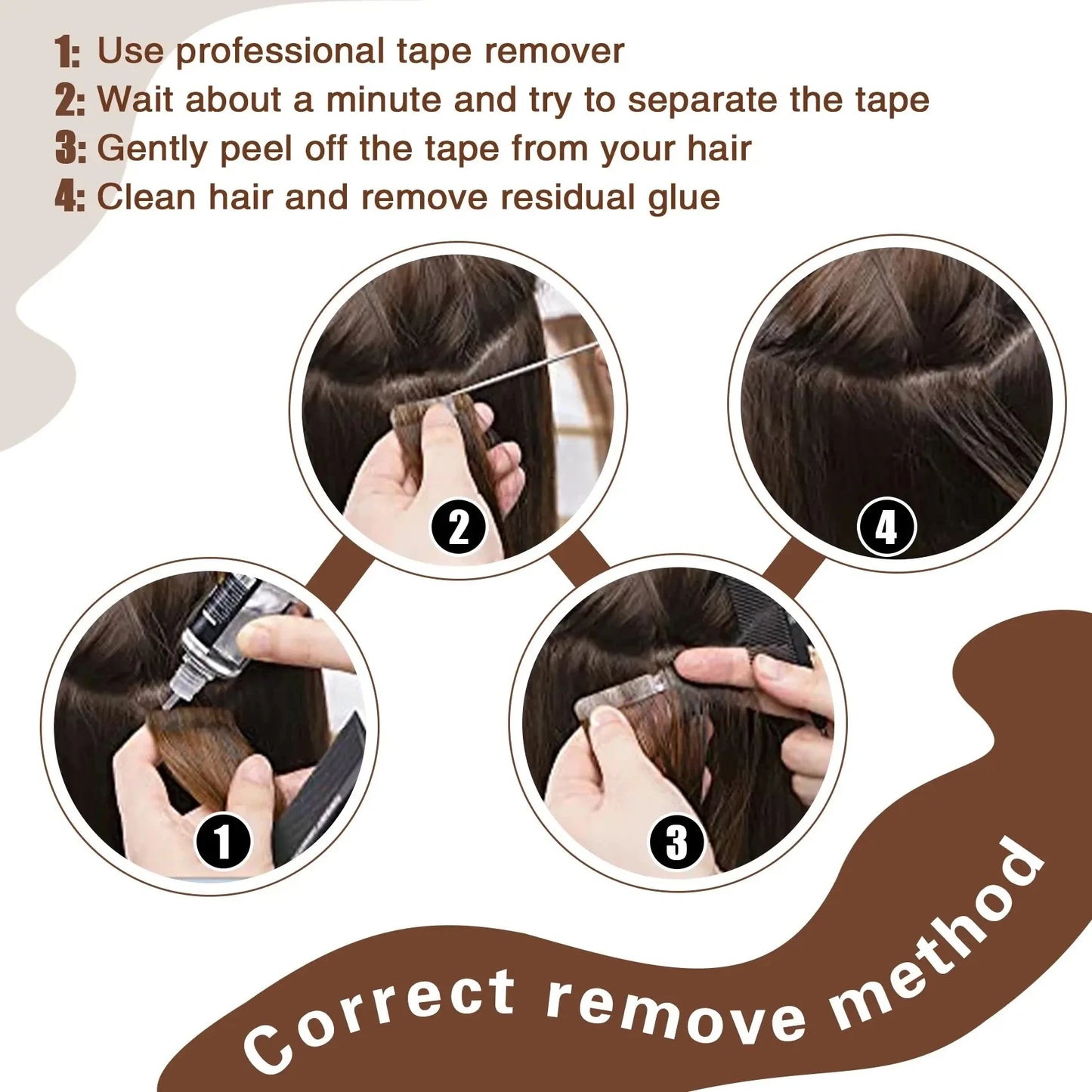 1: Use professional tape remover
2: Wait about a minute and try to separate the tape
3: Gently peel off the tape from your hair
4: Clean hair and remove residual glue

2

4

1

3

Correct remove method